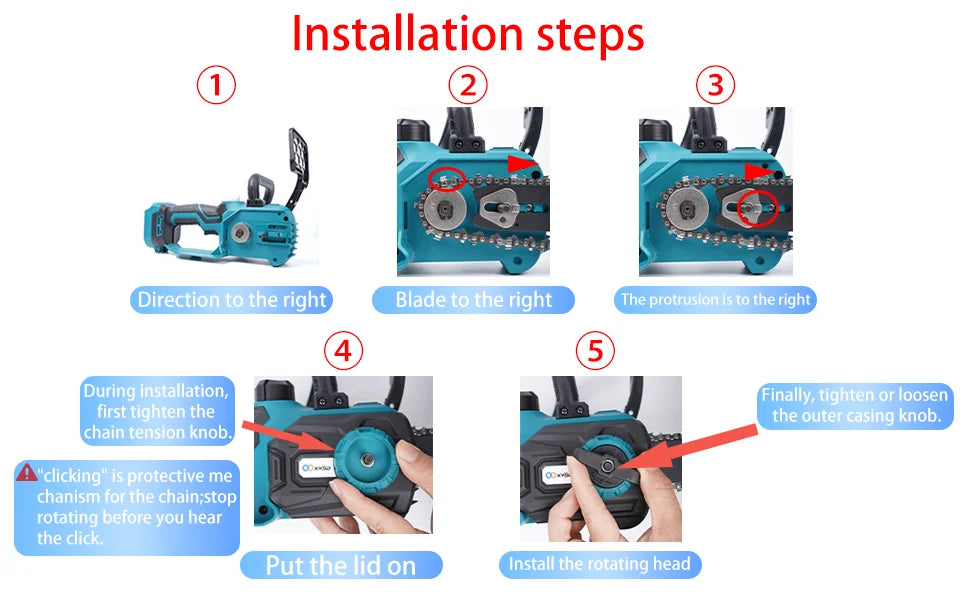 Installation steps

①

Direction to the right

②

Blade to the right

③

The protrusion is to the right

④

During installation, first tighten the chain tension knob.

"clicking" is protective me chanism for the chain;stop rotating before you hear the click.

XVSD

Put the lid on

⑤

Finally, tighten or loosen the outer casing knob.

XVSD

Install the rotating head